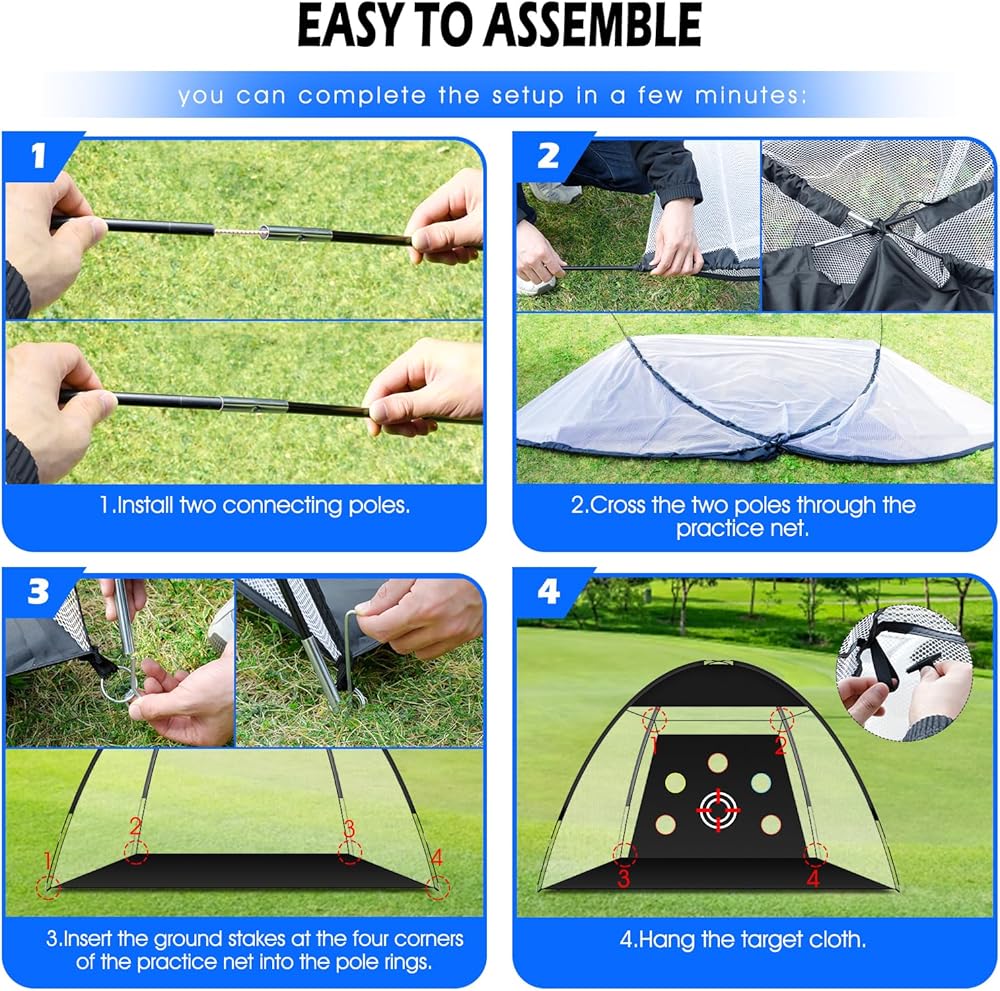 EASY TO ASSEMBLE

you can complete the setup in a few minutes:

1

1.Install two connecting poles.

2

2.Cross the two poles through the practice net.

3

1 2 3 4

3.Insert the ground stakes at the four corners of the practice net into the pole rings.

4

1 2 3 4

4.Hang the target cloth.