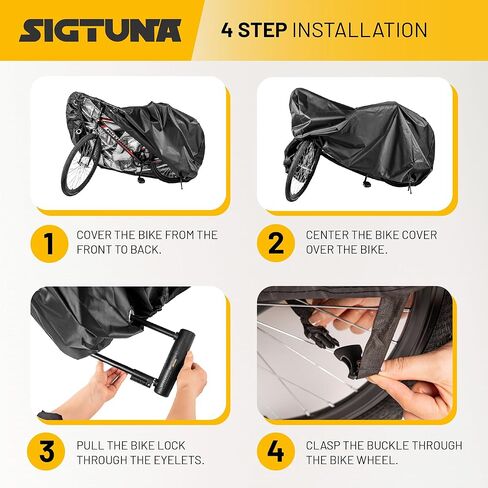 SIGTUNA

4 STEP INSTALLATION

1
COVER THE BIKE FROM THE FRONT TO BACK.

2
CENTER THE BIKE COVER OVER THE BIKE.

3
PULL THE BIKE LOCK THROUGH THE EYELETS.

4
CLASP THE BUCKLE THROUGH THE BIKE WHEEL.