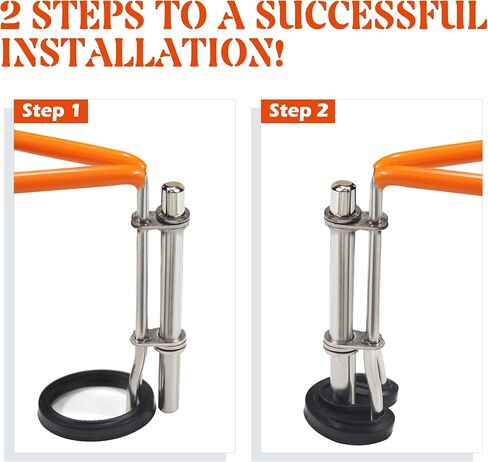 2 STEPS TO A SUCCESSFUL INSTALLATION!

Step 1

Step 2