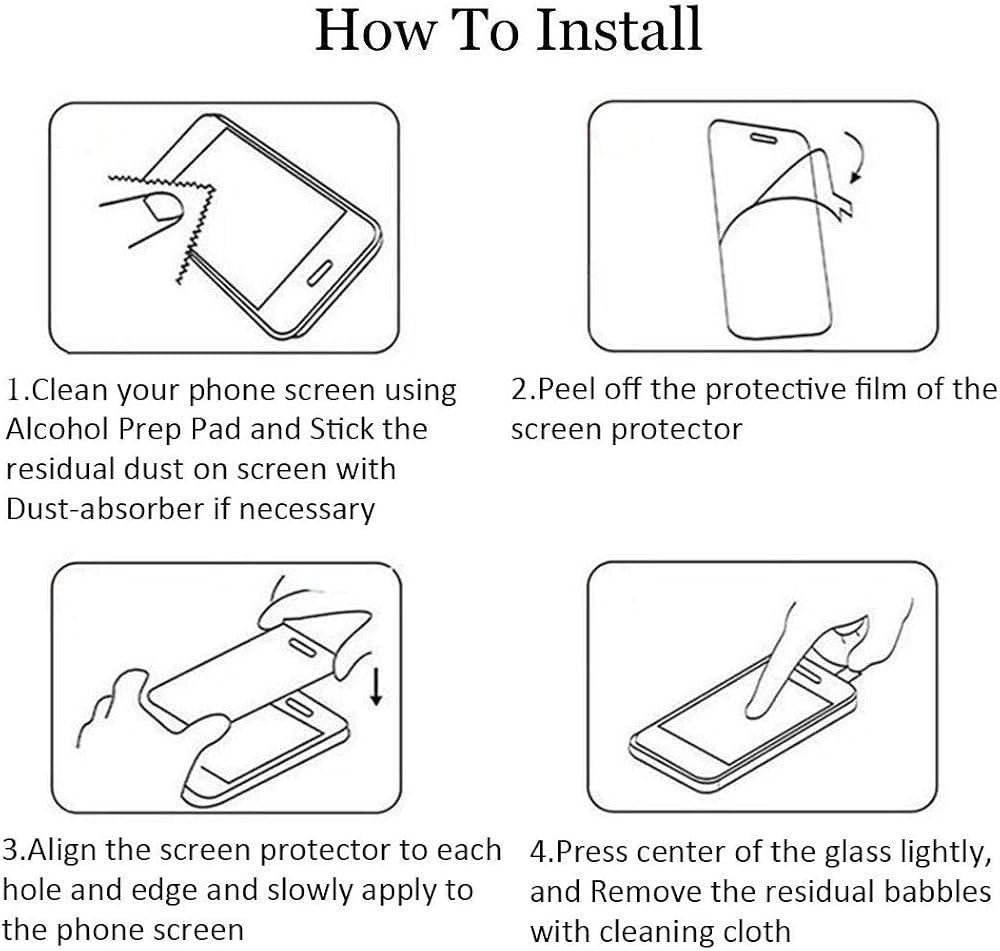 How To Install

1.Clean your phone screen using Alcohol Prep Pad and Stick the residual dust on screen with Dust-absorber if necessary

2.Peel off the protective film of the screen protector

3.Align the screen protector to each hole and edge and slowly apply to the phone screen

4.Press center of the glass lightly, and Remove the residual babbles with cleaning cloth