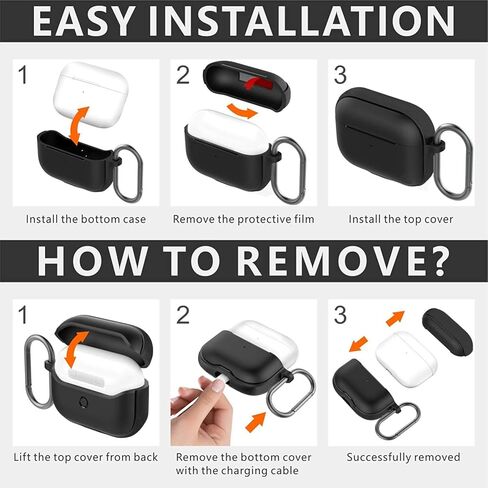 EASY INSTALLATION

1

Install the bottom case

2

Remove the protective film

3

Install the top cover

HOW TO REMOVE?

1

Lift the top cover from back

2

Remove the bottom cover with the charging cable

3

Successfully removed