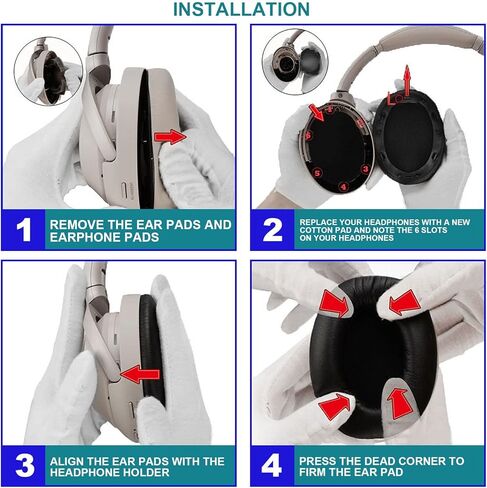 INSTALLATION

1 REMOVE THE EAR PADS AND EARPHONE PADS

1
2
3
4
5
6

2 REPLACE YOUR HEADPHONES WITH A NEW COTTON PAD AND NOTE THE 6 SLOTS ON YOUR HEADPHONES

3 ALIGN THE EAR PADS WITH THE HEADPHONE HOLDER

4 PRESS THE DEAD CORNER TO FIRM THE EAR PAD