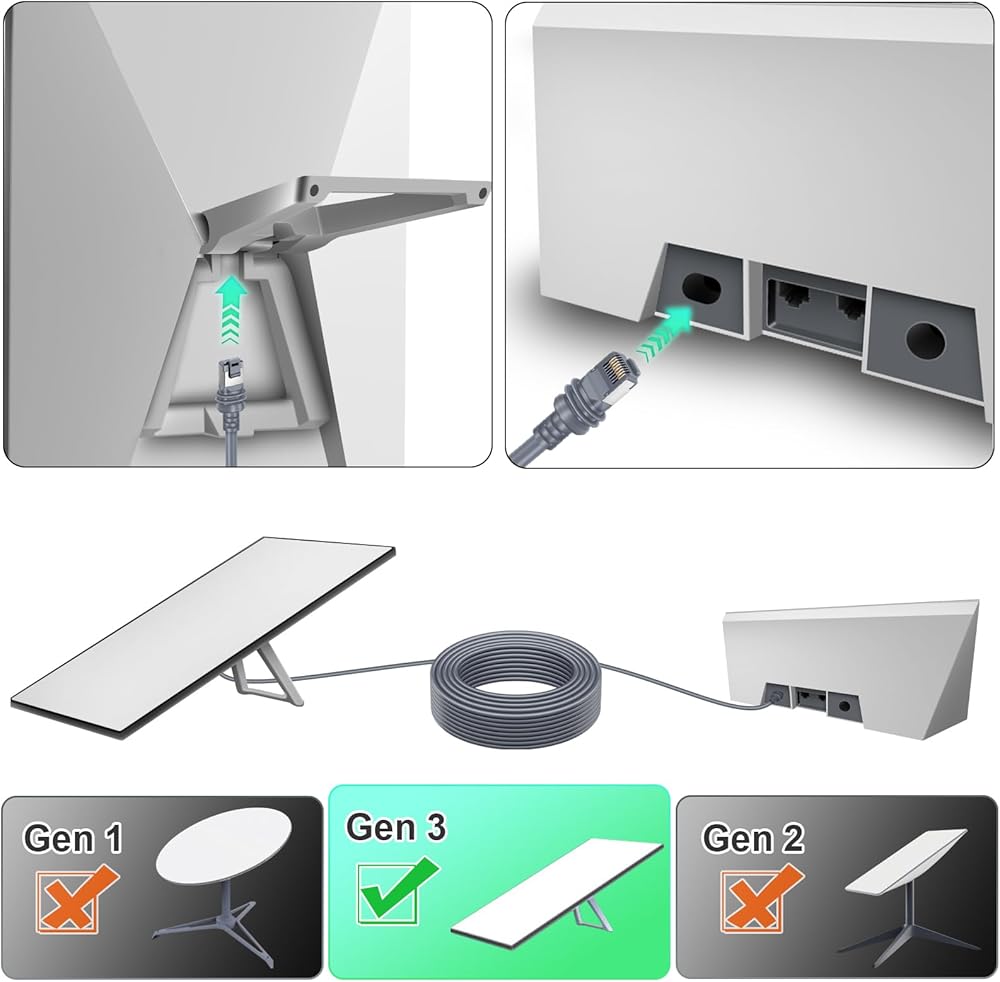 Gen 1

Gen 3

Gen 2