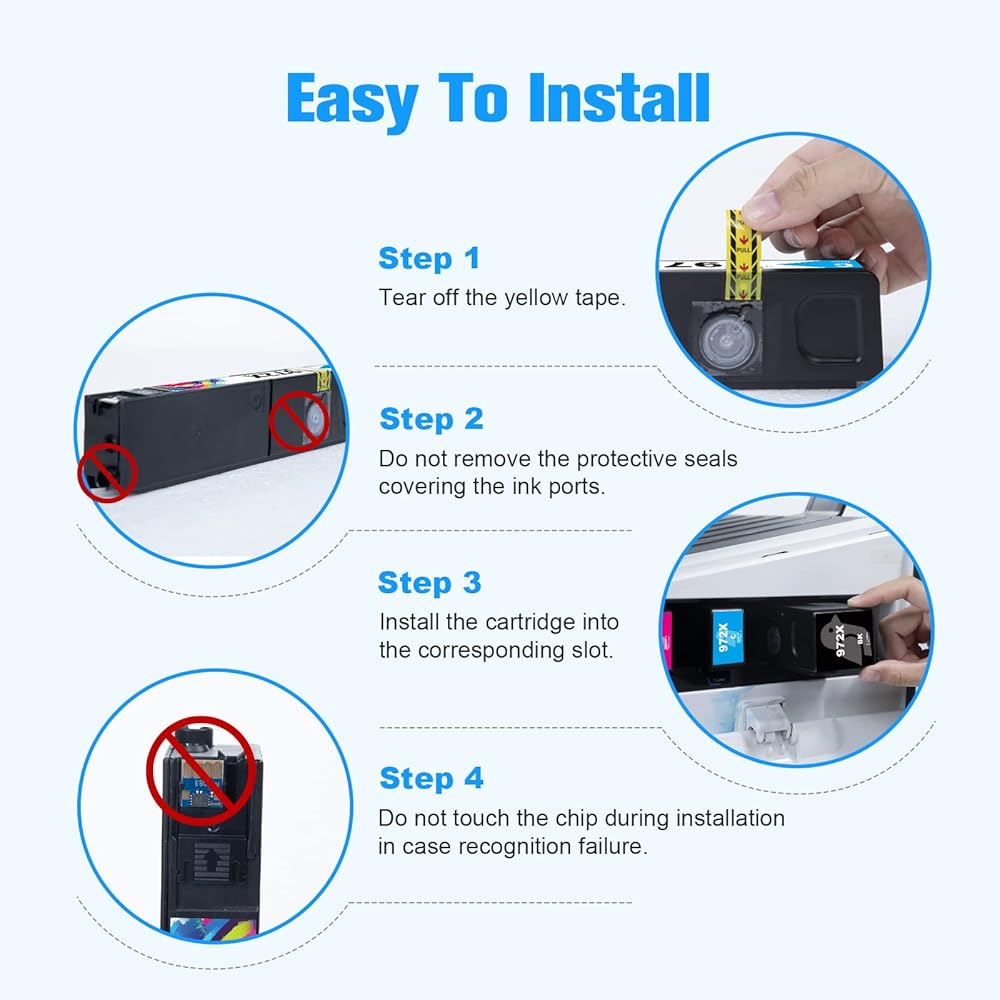 Easy To Install

Step 1
Tear off the yellow tape.

PULL
PULL

Step 2
Do not remove the protective seals covering the ink ports.

Step 3
Install the cartridge into the corresponding slot.

972X
C

972X
BK

Step 4
Do not touch the chip during installation in case recognition failure.