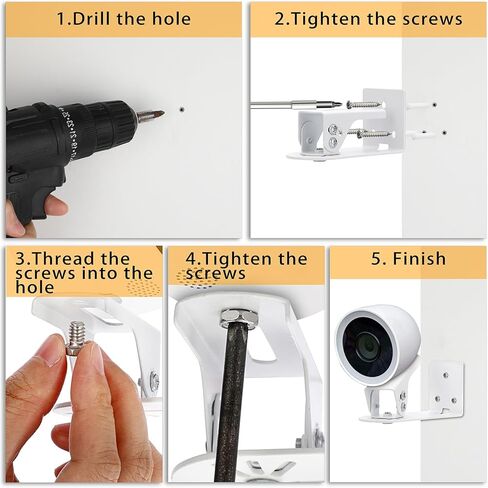 1.Drill the hole

2.Tighten the screws

3.Thread the screws into the hole

4.Tighten the screws

5. Finish