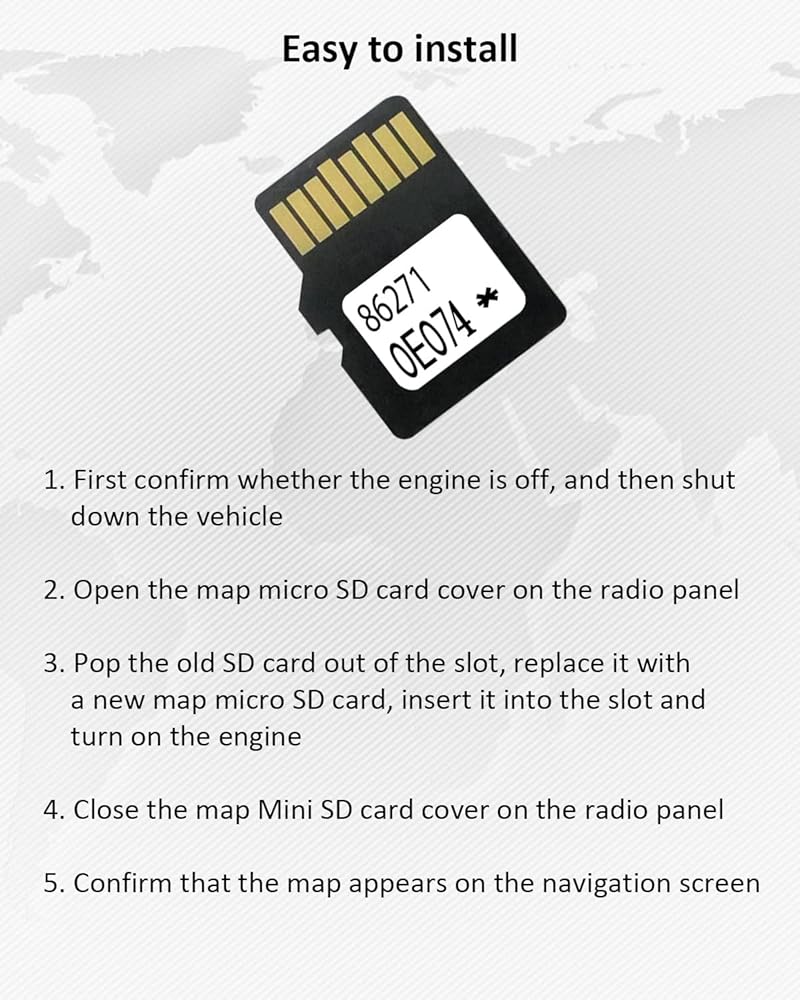 Easy to install

86271
0E074 *

1. First confirm whether the engine is off, and then shut down the vehicle

2. Open the map micro SD card cover on the radio panel

3. Pop the old SD card out of the slot, replace it with a new map micro SD card, insert it into the slot and turn on the engine

4. Close the map Mini SD card cover on the radio panel

5. Confirm that the map appears on the navigation screen