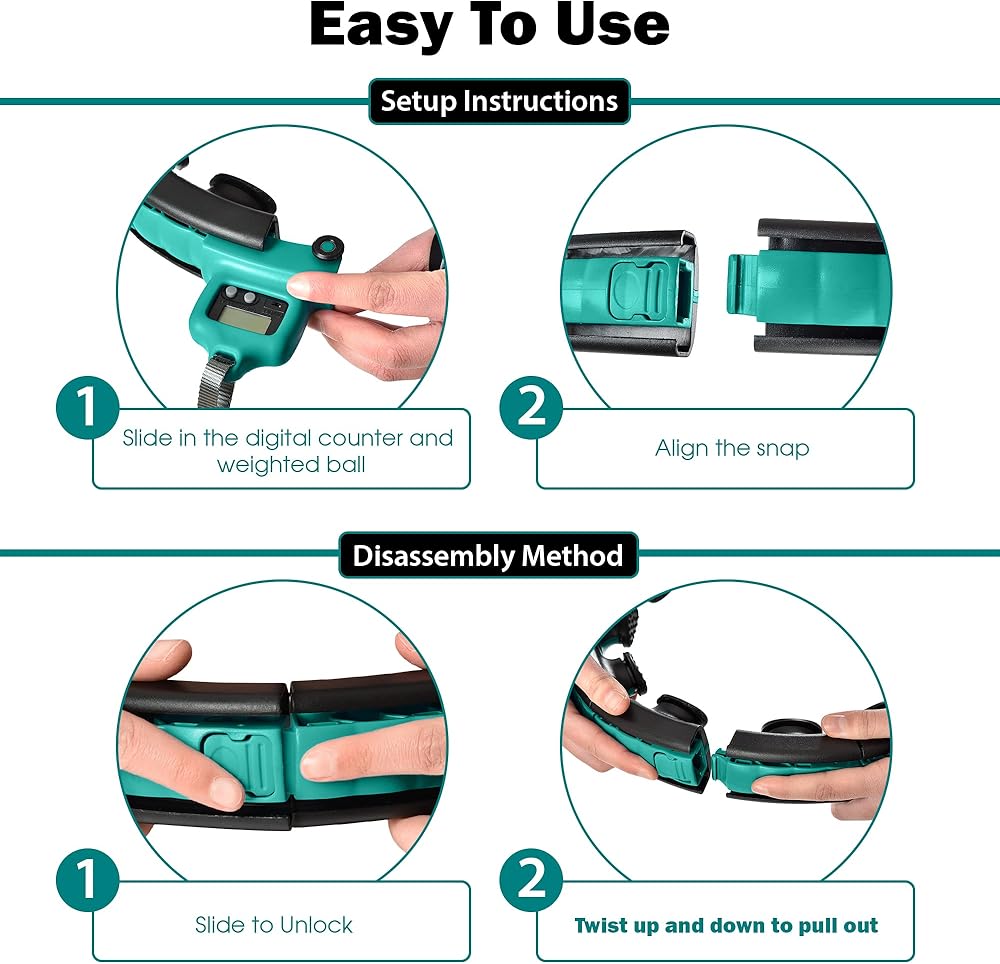 Easy To Use

Setup Instructions

1
Slide in the digital counter and weighted ball

2
Align the snap

Disassembly Method

1
Slide to Unlock

2
Twist up and down to pull out