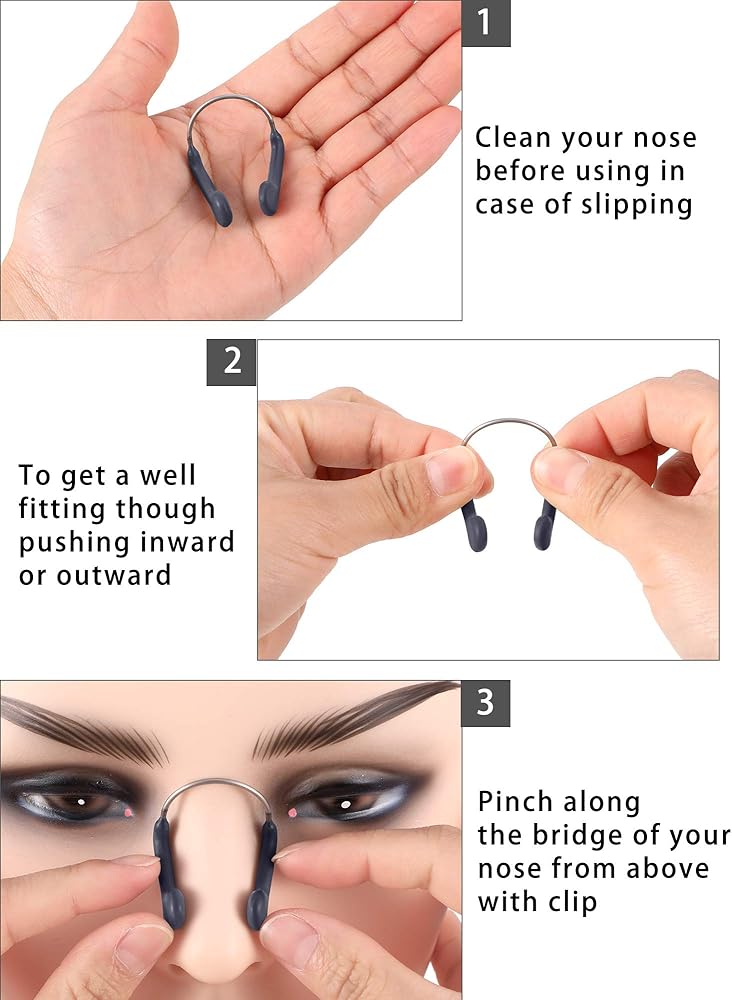 1

Clean your nose before using in case of slipping

2

To get a well fitting though pushing inward or outward

3

Pinch along the bridge of your nose from above with clip