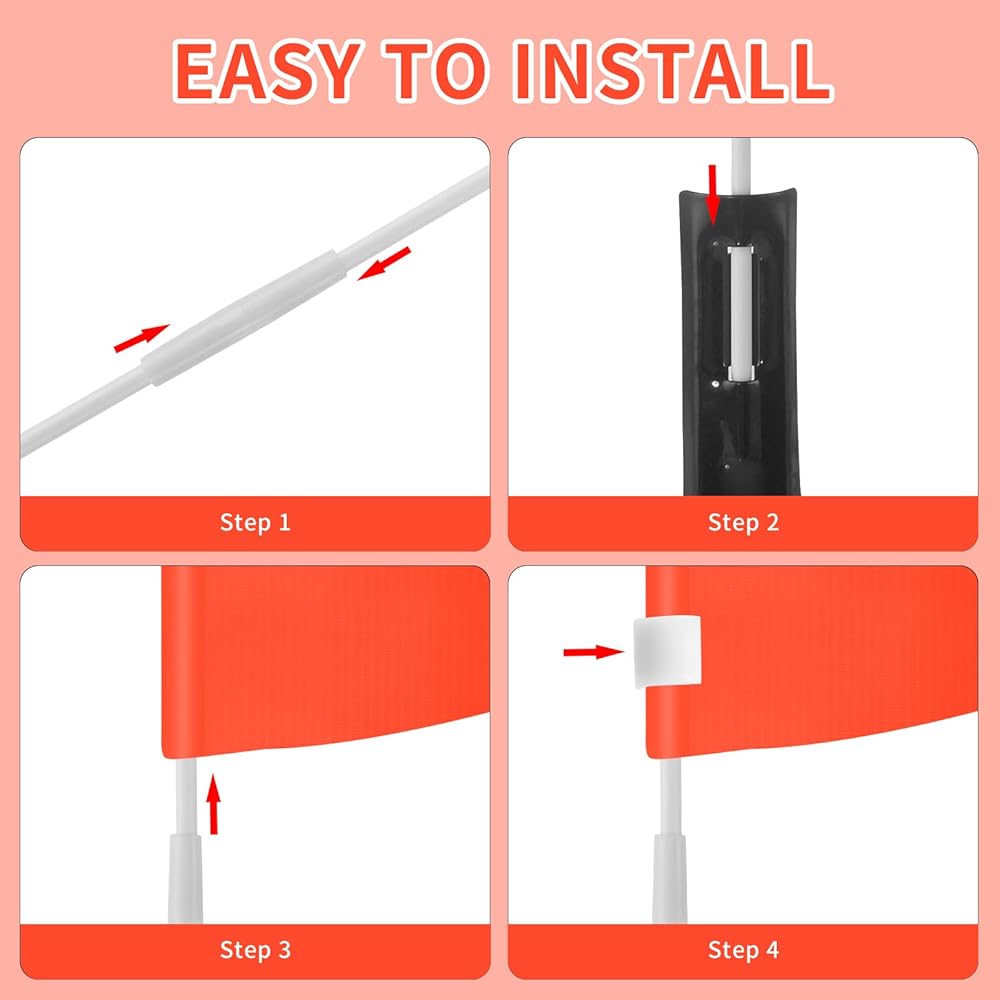 EASY TO INSTALL

Step 1

Step 2

Step 3

Step 4