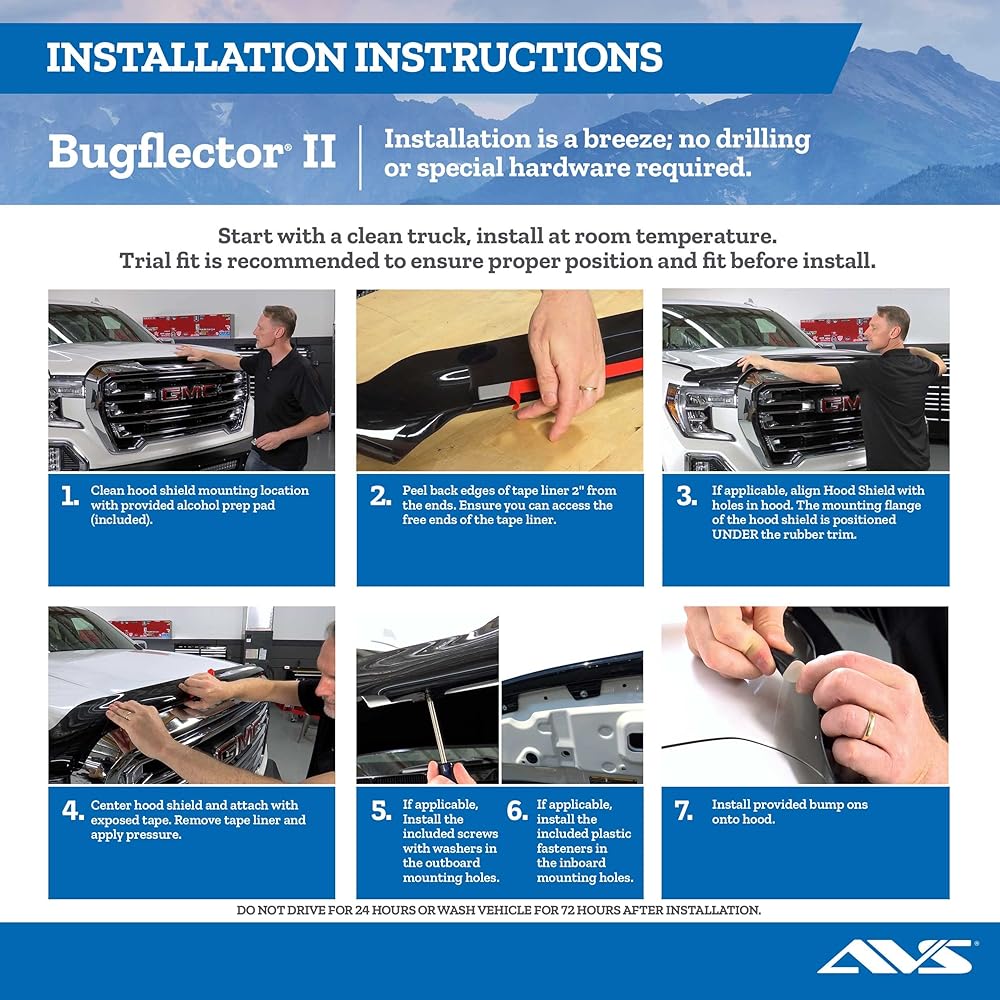 INSTALLATION INSTRUCTIONS

Bugflector® II

Installation is a breeze; no drilling or special hardware required.

Start with a clean truck, install at room temperature. Trial fit is recommended to ensure proper position and fit before install.

GMC

1. Clean hood shield mounting location with provided alcohol prep pad (included).

2. Peel back edges of tape liner 2" from the ends. Ensure you can access the free ends of the tape liner.

GMC

3. If applicable, align Hood Shield with holes in hood. The mounting flange of the hood shield is positioned UNDER the rubber trim.

GMC

4. Center hood shield and attach with exposed tape. Remove tape liner and apply pressure.

5. If applicable, Install the included screws with washers in the outboard mounting holes.

6. If applicable, install the included plastic fasteners in the inboard mounting holes.

7. Install provided bump ons onto hood.

DO NOT DRIVE FOR 24 HOURS OR WASH VEHICLE FOR 72 HOURS AFTER INSTALLATION.

AVS