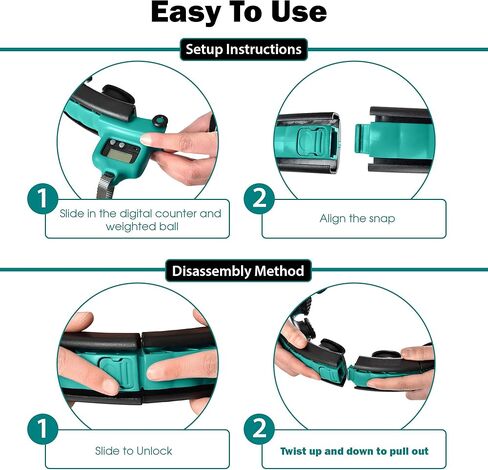 Easy To Use

Setup Instructions

1
Slide in the digital counter and weighted ball

2
Align the snap

Disassembly Method

1
Slide to Unlock

2
Twist up and down to pull out