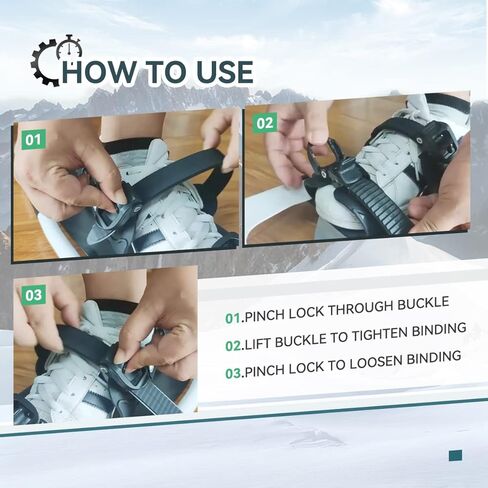 HOW TO USE

01

02

03

01.PINCH LOCK THROUGH BUCKLE

02.LIFT BUCKLE TO TIGHTEN BINDING

03.PINCH LOCK TO LOOSEN BINDING