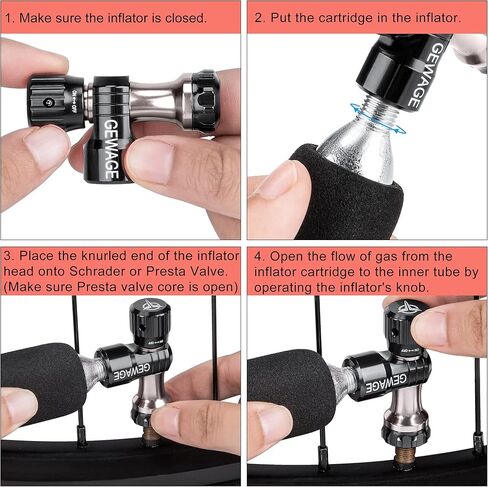 1. Make sure the inflator is closed.

ON ↔ OFF

GEWAGE

2. Put the cartridge in the inflator.

GEWAGE

3. Place the knurled end of the inflator head onto Schrader or Presta Valve. (Make sure Presta valve core is open)

GEWAGE

4. Open the flow of gas from the inflator cartridge to the inner tube by operating the inflator's knob.

GEWAGE