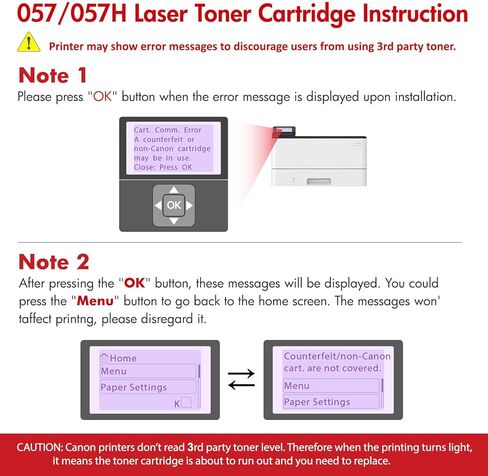 057/057H Laser Toner Cartridge Instruction

Printer may show error messages to discourage users from using 3rd party toner.

Note 1

Please press "OK" button when the error message is displayed upon installation.

Cart. Comm. Error
A counterfeit or non-Canon cartridge may be in use.
Close: Press OK

OK

Note 2

After pressing the "OK" button, these messages will be displayed. You could press the "Menu" button to go back to the home screen. The messages won' taffect printng, please disregard it.

Home
Menu
Paper Settings
K

Counterfeit/non-Canon cart. are not covered.
Menu
Paper Settings

CAUTION: Canon printers don't read 3rd party toner level. Therefore when the printing turns light, it means the toner cartridge is about to run out and you need to replace.