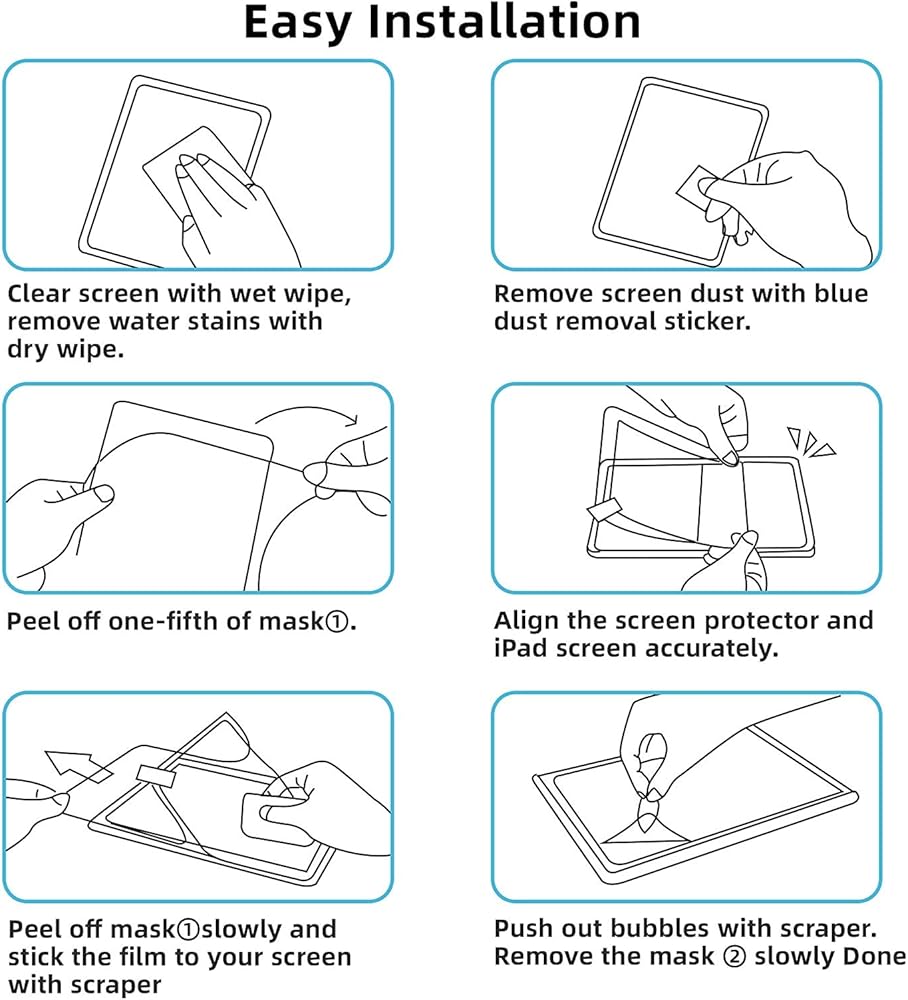 Easy Installation

Clear screen with wet wipe, remove water stains with dry wipe.

Remove screen dust with blue dust removal sticker.

Peel off one-fifth of mask①.

Align the screen protector and iPad screen accurately.

Peel off mask①slowly and stick the film to your screen with scraper

Push out bubbles with scraper. Remove the mask ② slowly Done