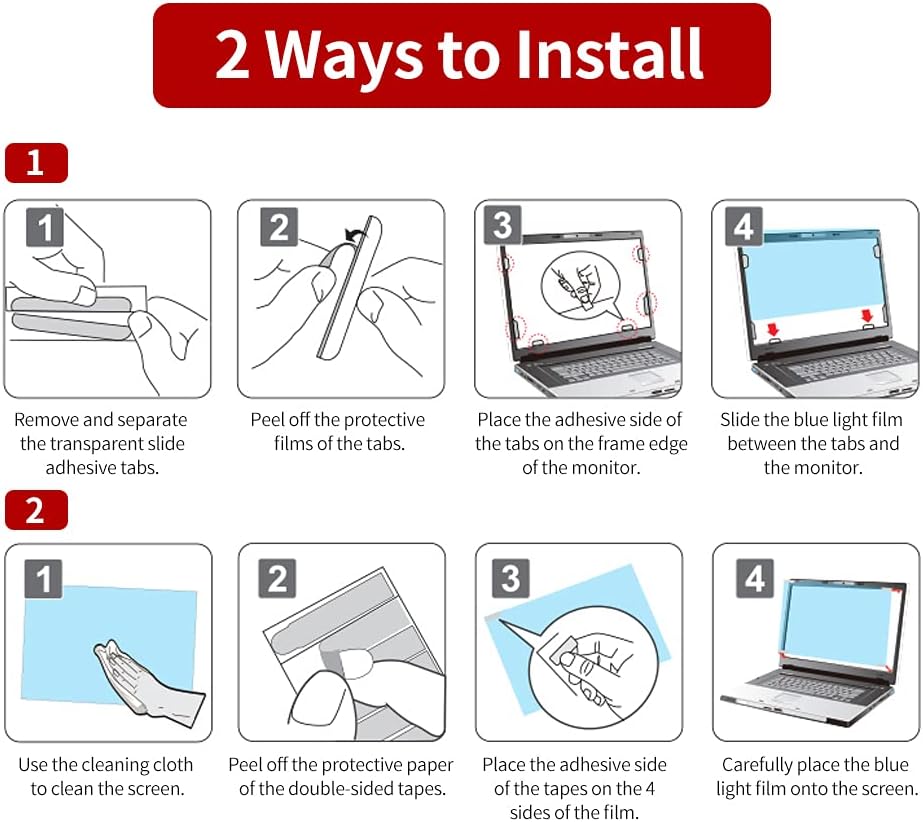 2 Ways to Install

1

1

Remove and separate the transparent slide adhesive tabs.

2

Peel off the protective films of the tabs.

3

Place the adhesive side of the tabs on the frame edge of the monitor.

4

Slide the blue light film between the tabs and the monitor.

2

1

Use the cleaning cloth to clean the screen.

2

Peel off the protective paper of the double-sided tapes.

3

Place the adhesive side of the tapes on the 4 sides of the film.

4

Carefully place the blue light film onto the screen.