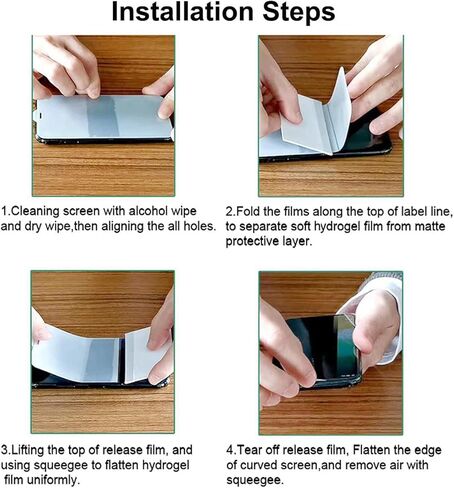 Installation Steps

1.Cleaning screen with alcohol wipe and dry wipe,then aligning the all holes.

2.Fold the films along the top of label line, to separate soft hydrogel film from matte protective layer.

3.Lifting the top of release film, and using squeegee to flatten hydrogel film uniformly.

4.Tear off release film, Flatten the edge of curved screen,and remove air with squeegee.