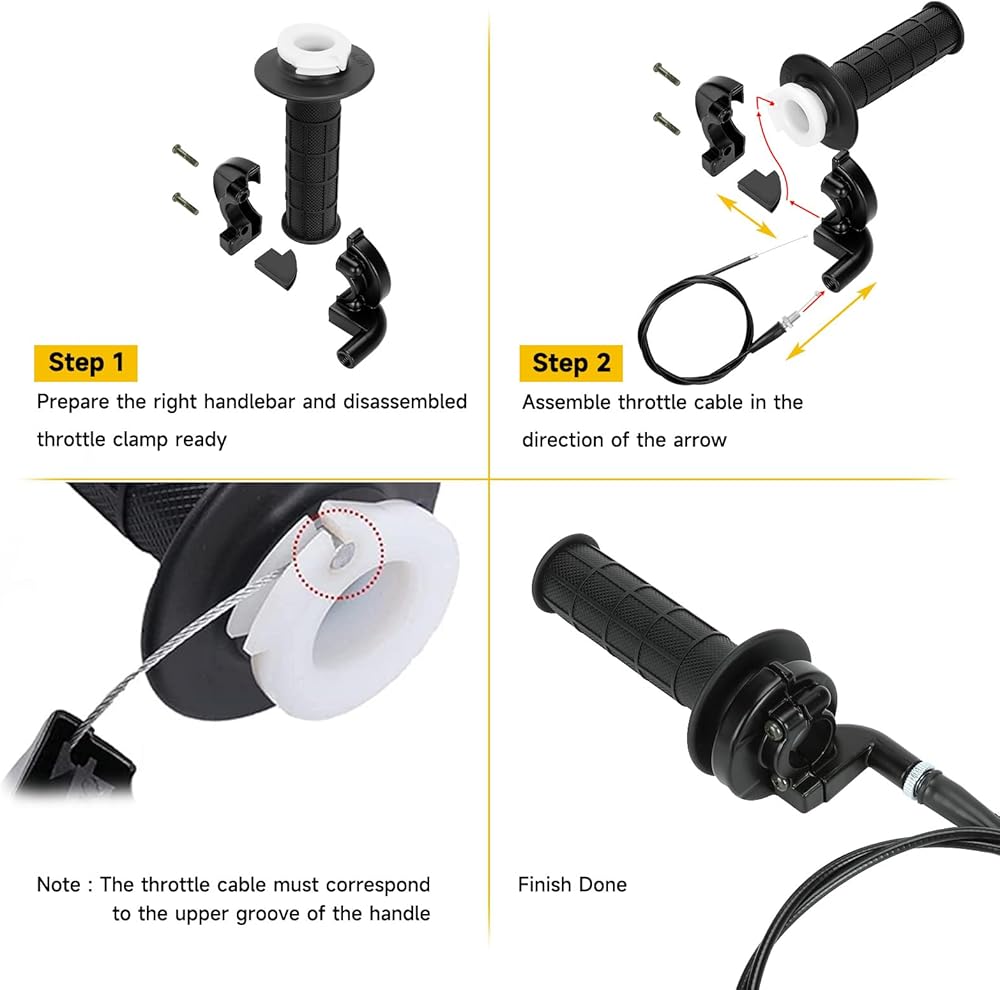 Step 1

Prepare the right handlebar and disassembled throttle clamp ready

Step 2

Assemble throttle cable in the direction of the arrow

Note : The throttle cable must correspond to the upper groove of the handle

Finish Done