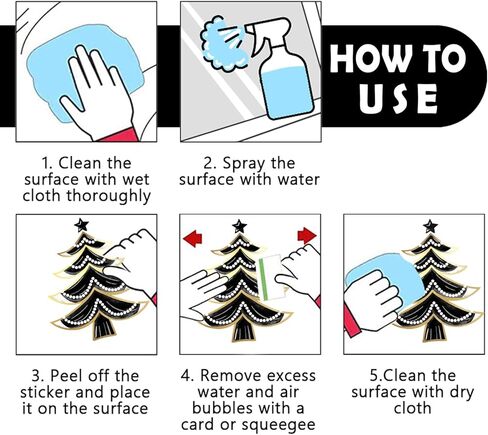 HOW TO USE

1. Clean the surface with wet cloth thoroughly

2. Spray the surface with water

3. Peel off the sticker and place it on the surface

4. Remove excess water and air bubbles with a card or squeegee

5.Clean the surface with dry cloth