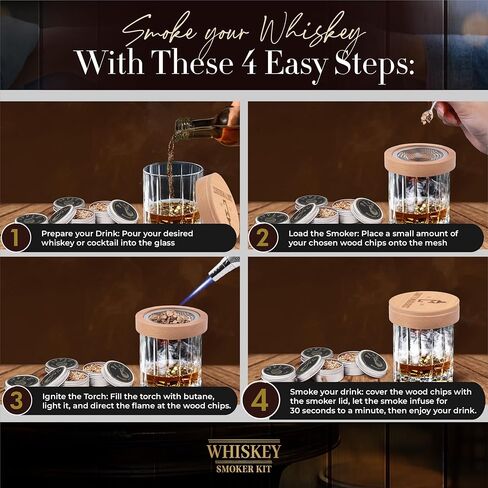 Smoke your Whiskey
With These 4 Easy Steps:

1 Prepare your Drink: Pour your desired whiskey or cocktail into the glass

2 Load the Smoker: Place a small amount of your chosen wood chips onto the mesh

3 Ignite the Torch: Fill the torch with butane, light it, and direct the flame at the wood chips.

4 Smoke your drink: cover the wood chips with the smoker lid, let the smoke infuse for 30 seconds to a minute, then enjoy your drink.

WHISKEY
SMOKER KIT