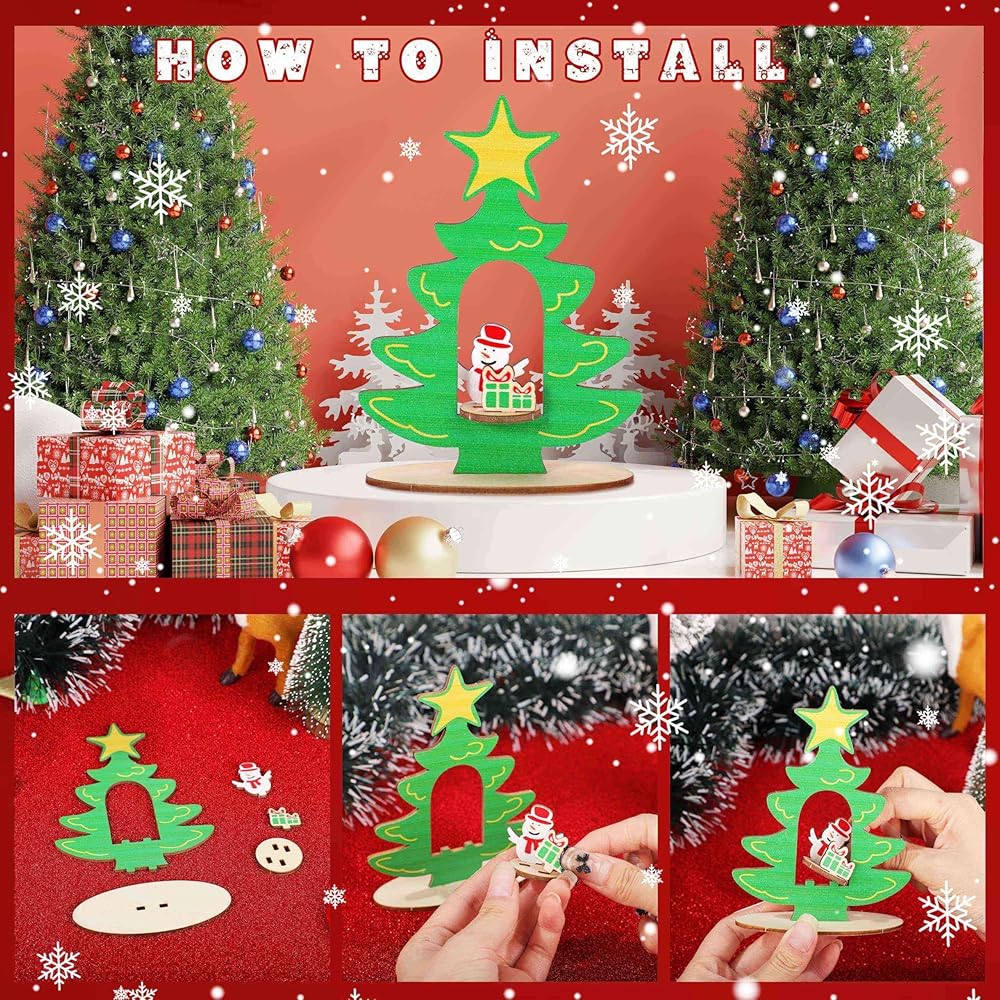 HOW TO INSTALL