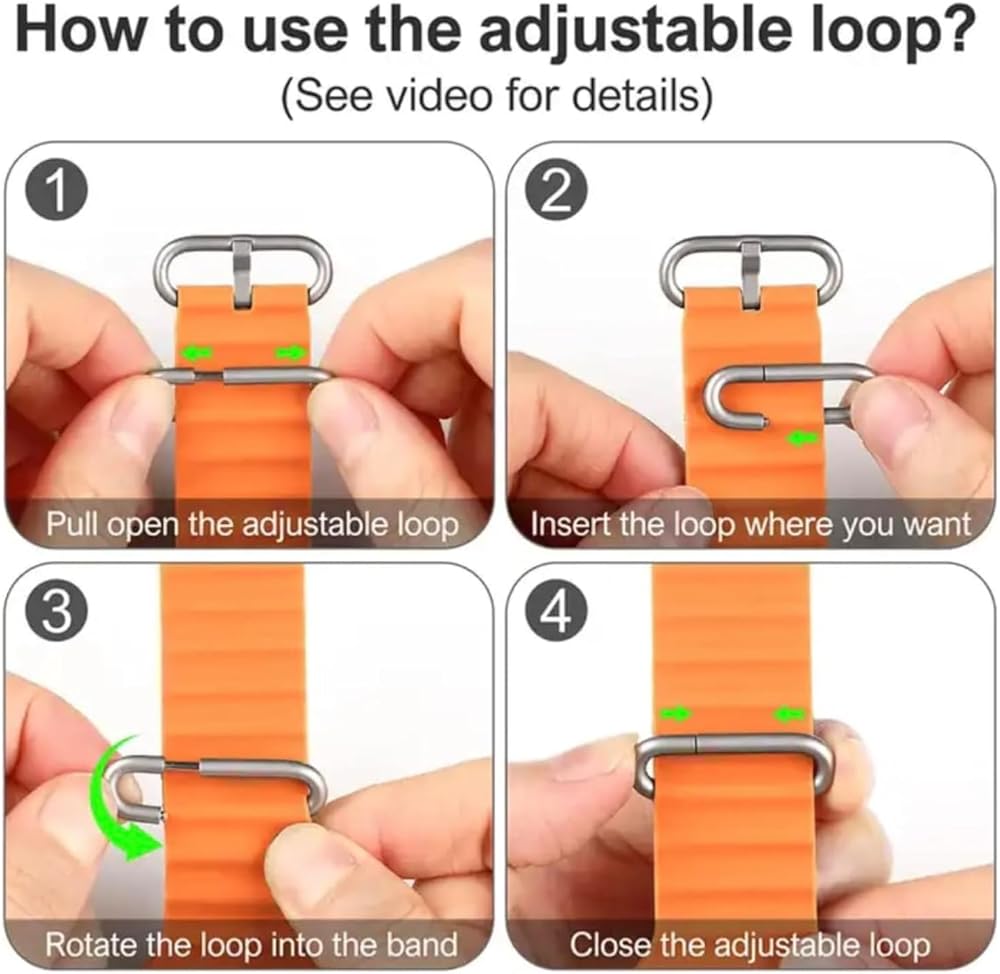 How to use the adjustable loop?
(See video for details)

1
Pull open the adjustable loop

2
Insert the loop where you want

3
Rotate the loop into the band

4
Close the adjustable loop