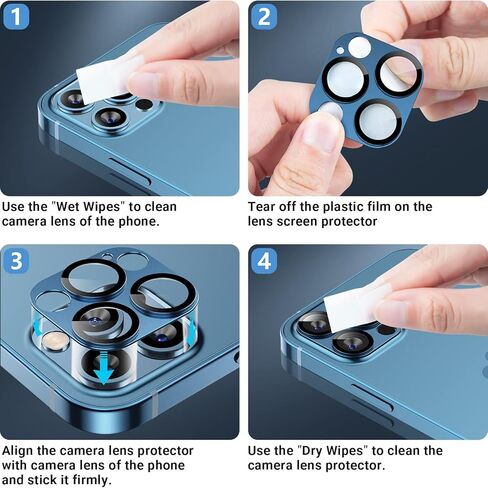 1

Use the "Wet Wipes" to clean camera lens of the phone.

2

Tear off the plastic film on the lens screen protector

3

Align the camera lens protector with camera lens of the phone and stick it firmly.

4

Use the "Dry Wipes" to clean the camera lens protector.