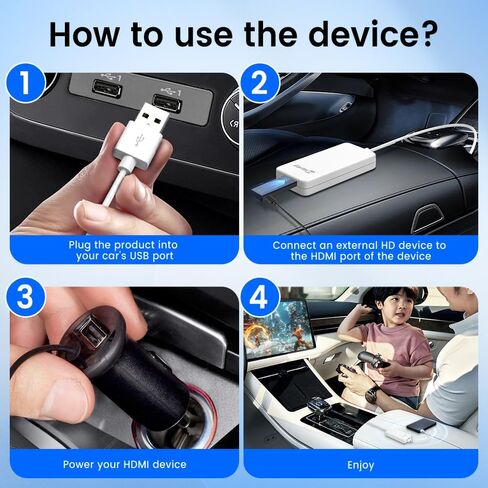 How to use the device?

1

Plug the product into your car's USB port

2

Connect an external HD device to the HDMI port of the device

3

Power your HDMI device

4

Enjoy