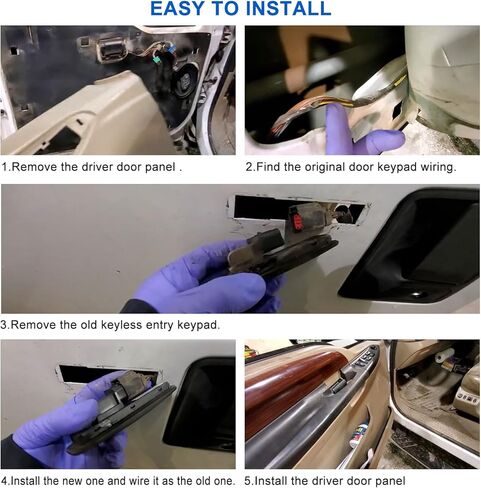 EASY TO INSTALL

1.Remove the driver door panel .

2.Find the original door keypad wiring.

3.Remove the old keyless entry keypad.

4.Install the new one and wire it as the old one.

5.Install the driver door panel