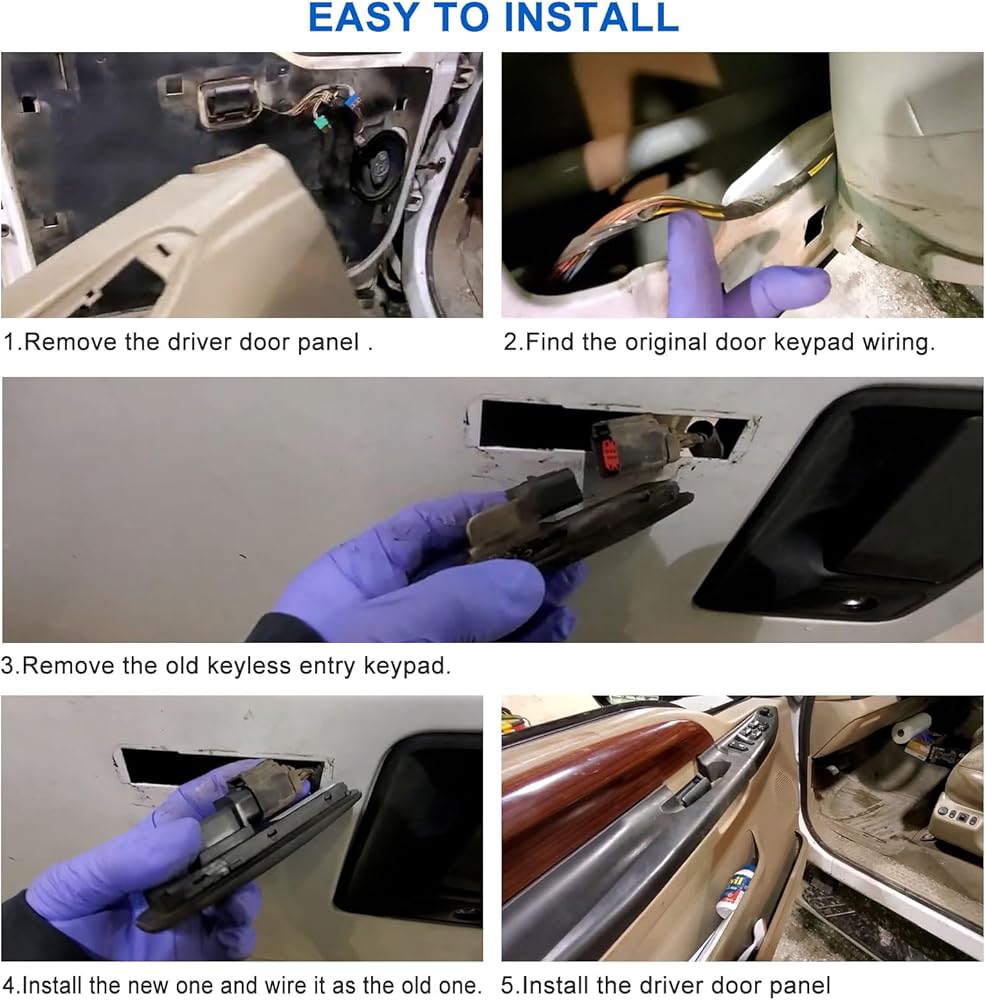 EASY TO INSTALL

1.Remove the driver door panel .

2.Find the original door keypad wiring.

3.Remove the old keyless entry keypad.

4.Install the new one and wire it as the old one.

5.Install the driver door panel