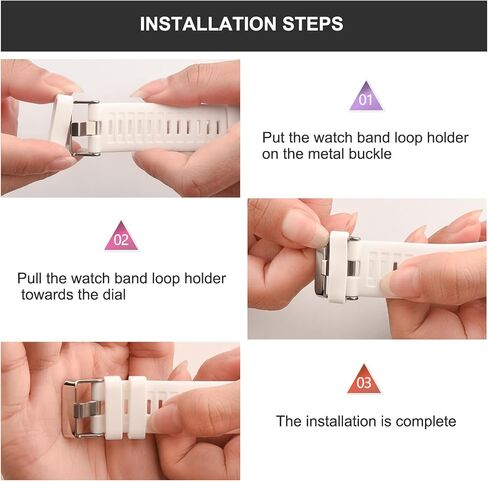 INSTALLATION STEPS

01

Put the watch band loop holder on the metal buckle

02

Pull the watch band loop holder towards the dial

03

The installation is complete