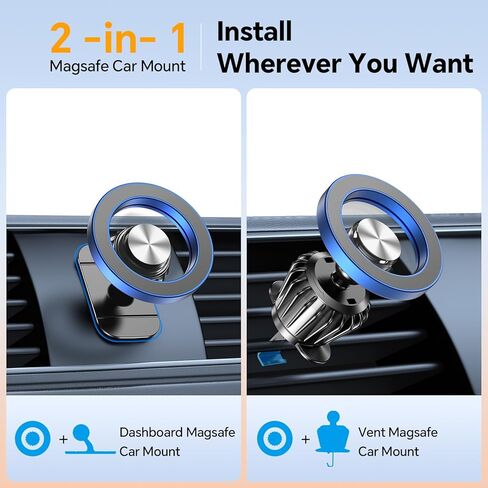 2 -in- 1
Magsafe Car Mount

Install
Wherever You Want

+ Dashboard Magsafe Car Mount

+ Vent Magsafe Car Mount