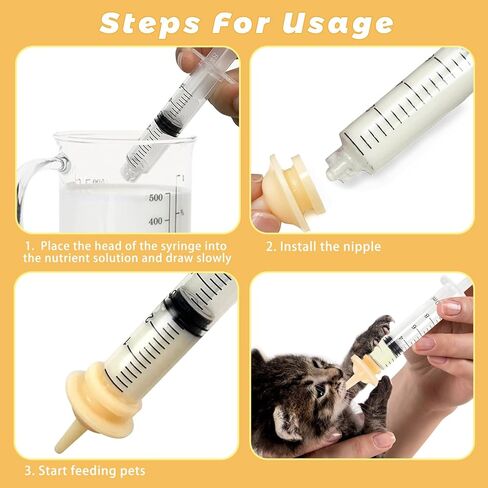 Steps For Usage

500
400

1. Place the head of the syringe into the nutrient solution and draw slowly

2. Install the nipple

3. Start feeding pets