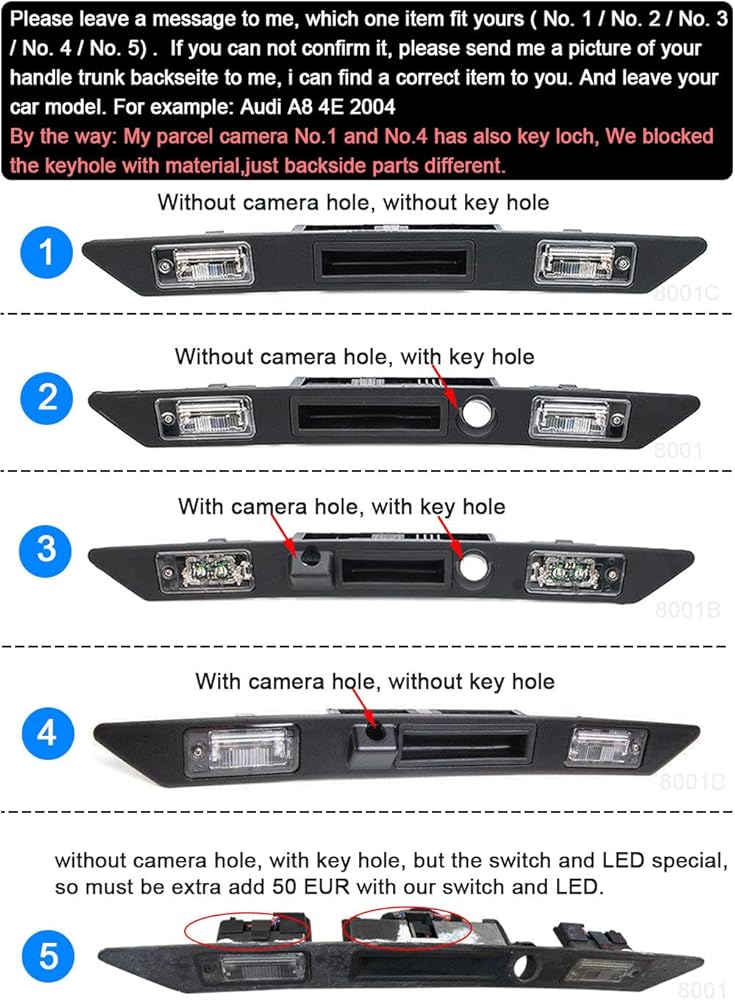 Please leave a message to me, which one item fit yours ( No. 1 / No. 2 / No. 3 / No. 4 / No. 5) . If you can not confirm it, please send me a picture of your handle trunk backseite to me, i can find a correct item to you. And leave your car model. For example: Audi A8 4E 2004
By the way: My parcel camera No.1 and No.4 has also key loch, We blocked the keyhole with material,just backside parts different.

Without camera hole, without key hole

1

8001C

Without camera hole, with key hole

2

8001

With camera hole, with key hole

3

8001B

With camera hole, without key hole

4

8001E

without camera hole, with key hole, but the switch and LED special, so must be extra add 50 EUR with our switch and LED.

5

8001