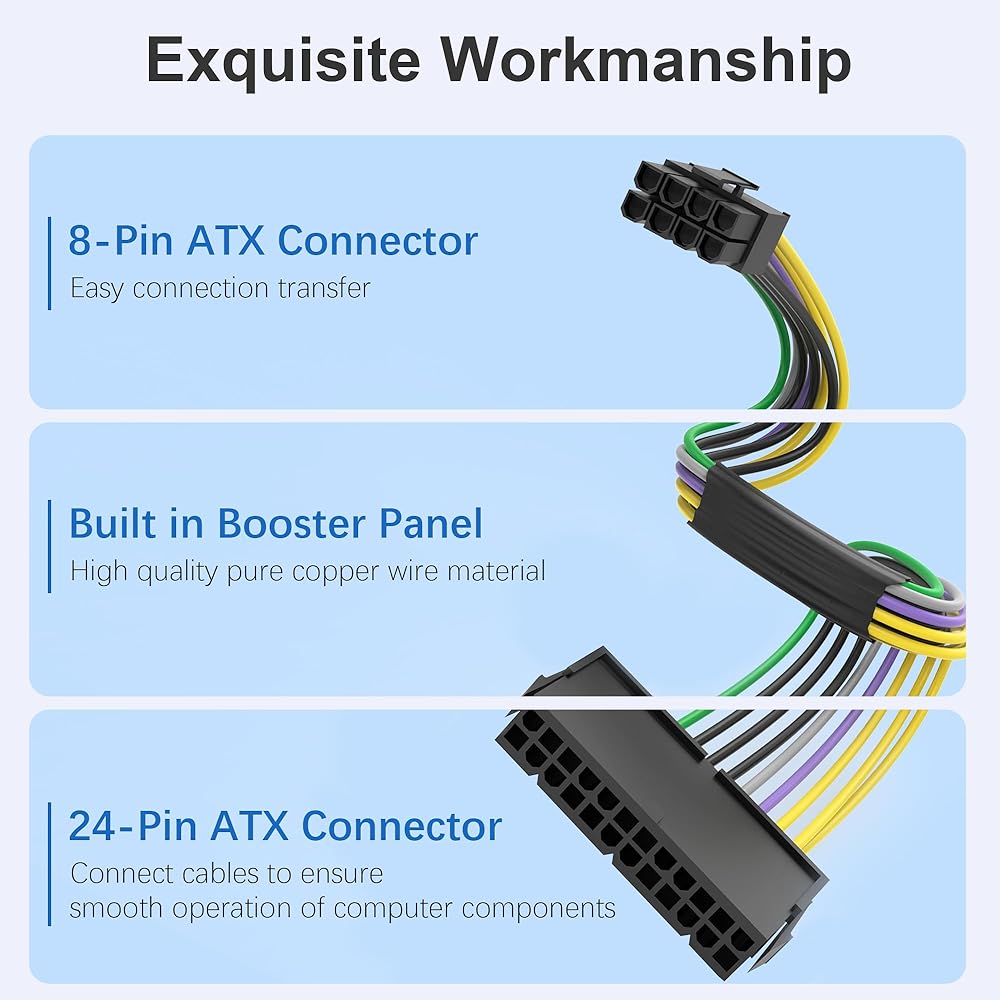 Exquisite Workmanship

8-Pin ATX Connector
Easy connection transfer

Built in Booster Panel
High quality pure copper wire material

24-Pin ATX Connector
Connect cables to ensure smooth operation of computer components