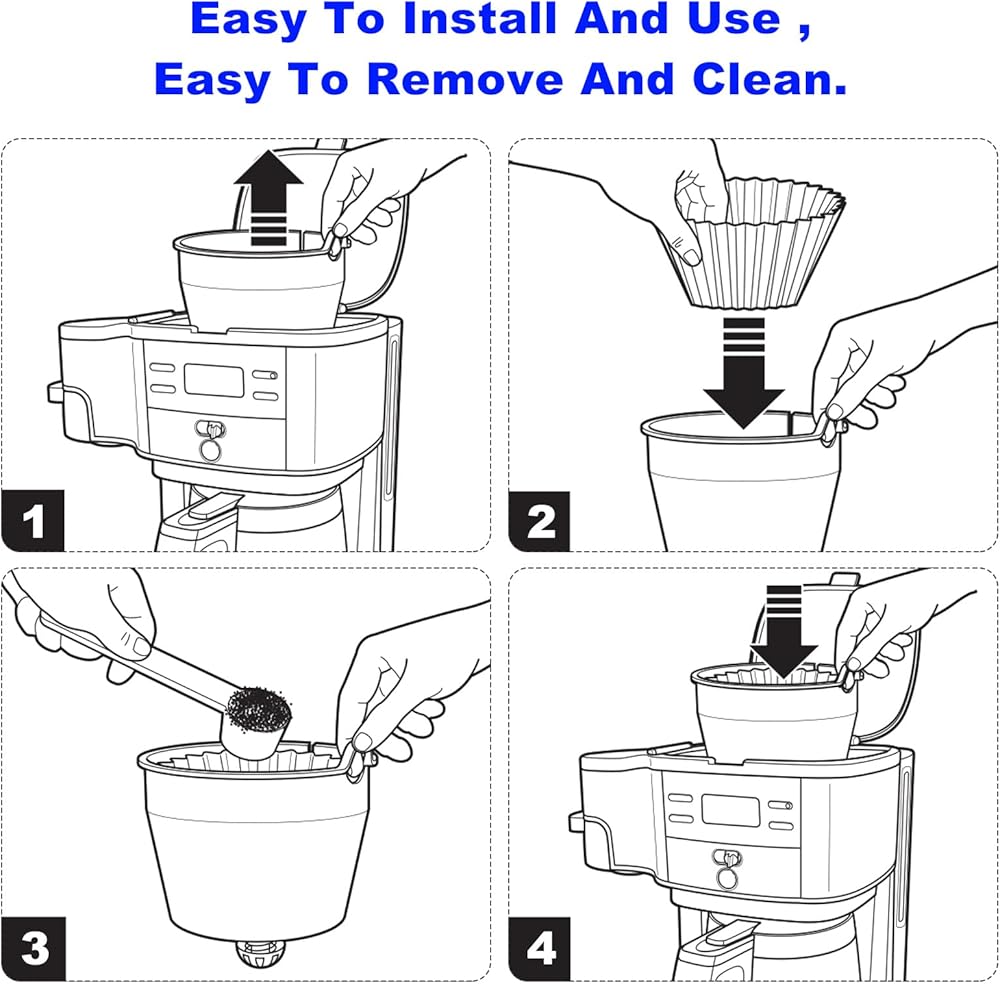 Easy To Install And Use ,
Easy To Remove And Clean.

1

2

3

4