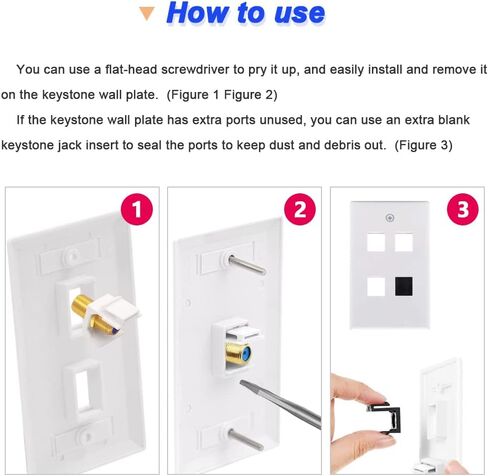 How to use

You can use a flat-head screwdriver to pry it up, and easily install and remove it on the keystone wall plate. (Figure 1 Figure 2)

If the keystone wall plate has extra ports unused, you can use an extra blank keystone jack insert to seal the ports to keep dust and debris out. (Figure 3)

1

2

3