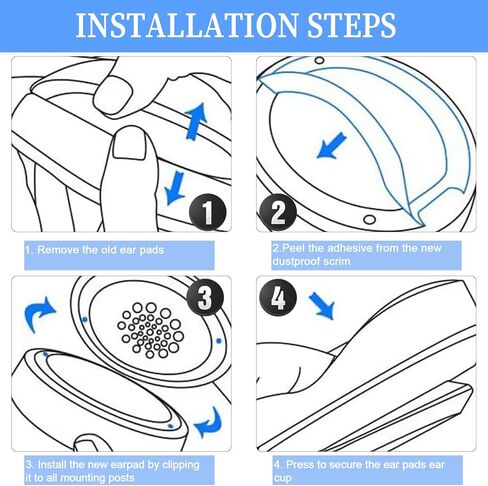 INSTALLATION STEPS

1

2

1. Remove the old ear pads

2.Peel the adhesive from the new dustproof scrim

3

4

3. Install the new earpad by clipping it to all mounting posts

4. Press to secure the ear pads ear cup