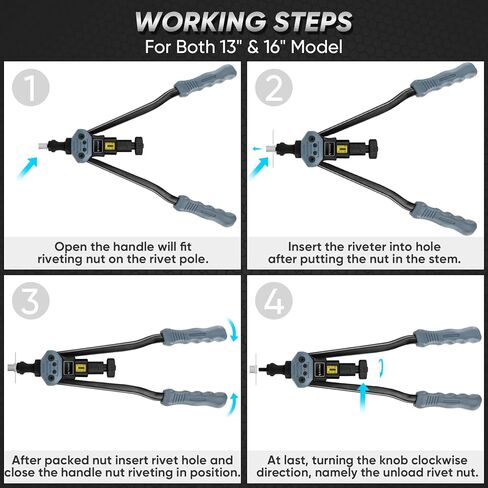 WORKING STEPS
For Both 13" & 16" Model

1

Open the handle will fit riveting nut on the rivet pole.

2

Insert the riveter into hole after putting the nut in the stem.

3

After packed nut insert rivet hole and close the handle nut riveting in position.

4

At last, turning the knob clockwise direction, namely the unload rivet nut.