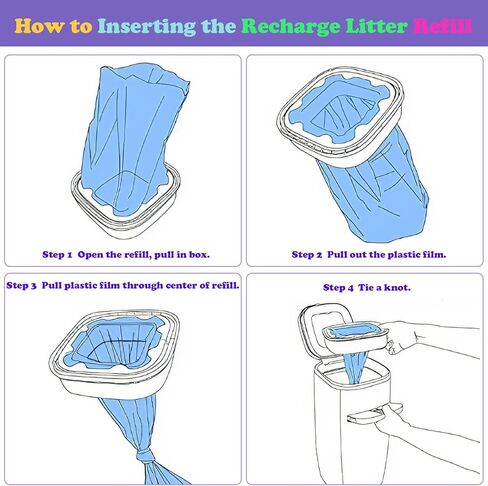 How to Inserting the Recharge Litter Refill

Step 1 Open the refill, pull in box.

Step 2 Pull out the plastic film.

Step 3 Pull plastic film through center of refill.

Step 4 Tie a knot.