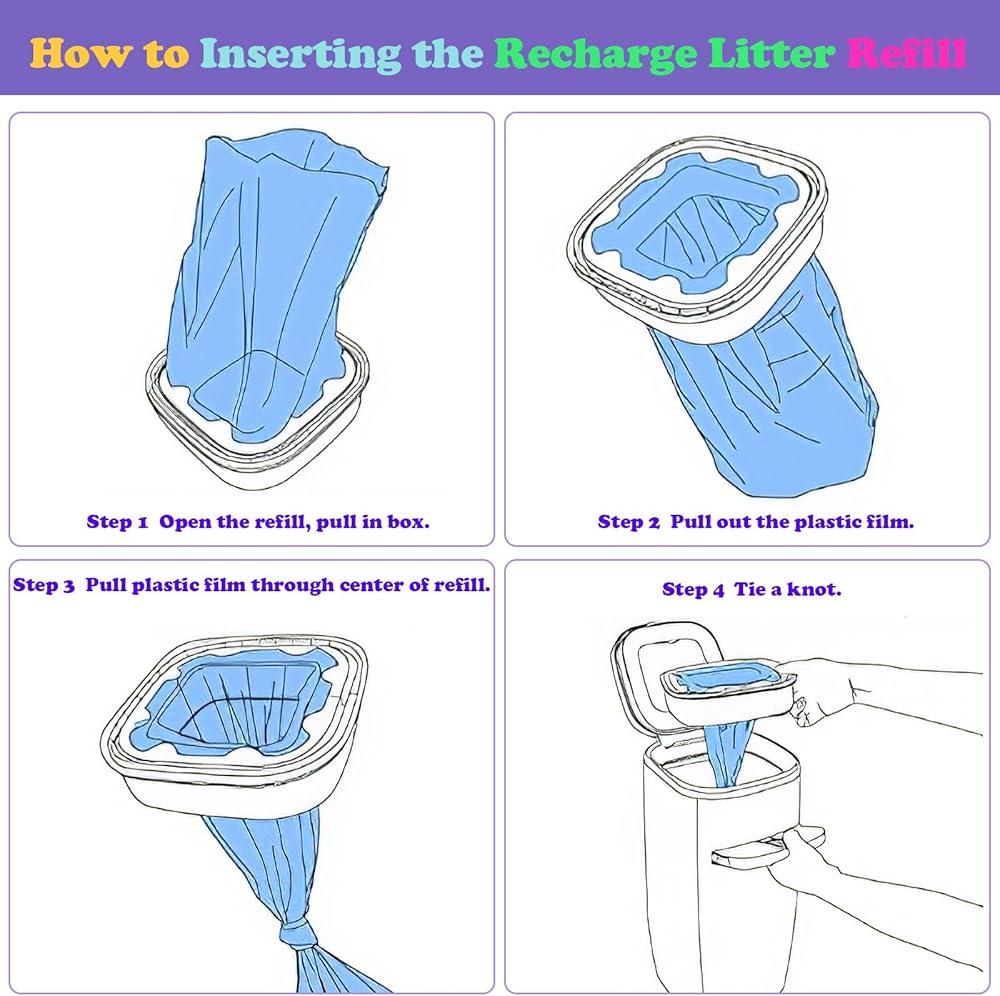 How to Inserting the Recharge Litter Refill

Step 1 Open the refill, pull in box.

Step 2 Pull out the plastic film.

Step 3 Pull plastic film through center of refill.

Step 4 Tie a knot.