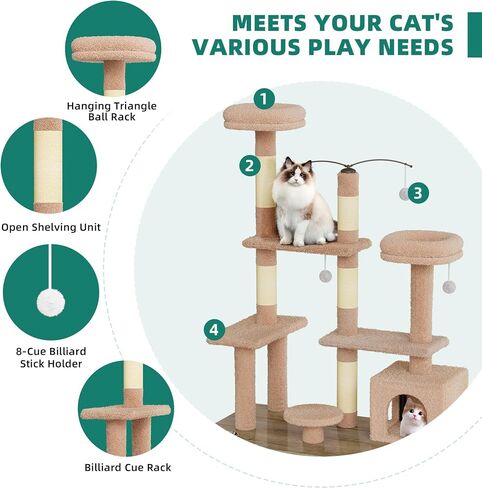 MEETS YOUR CAT'S
VARIOUS PLAY NEEDS

Hanging Triangle
Ball Rack

Open Shelving Unit

8-Cue Billiard
Stick Holder

Billiard Cue Rack

1

2

3

4