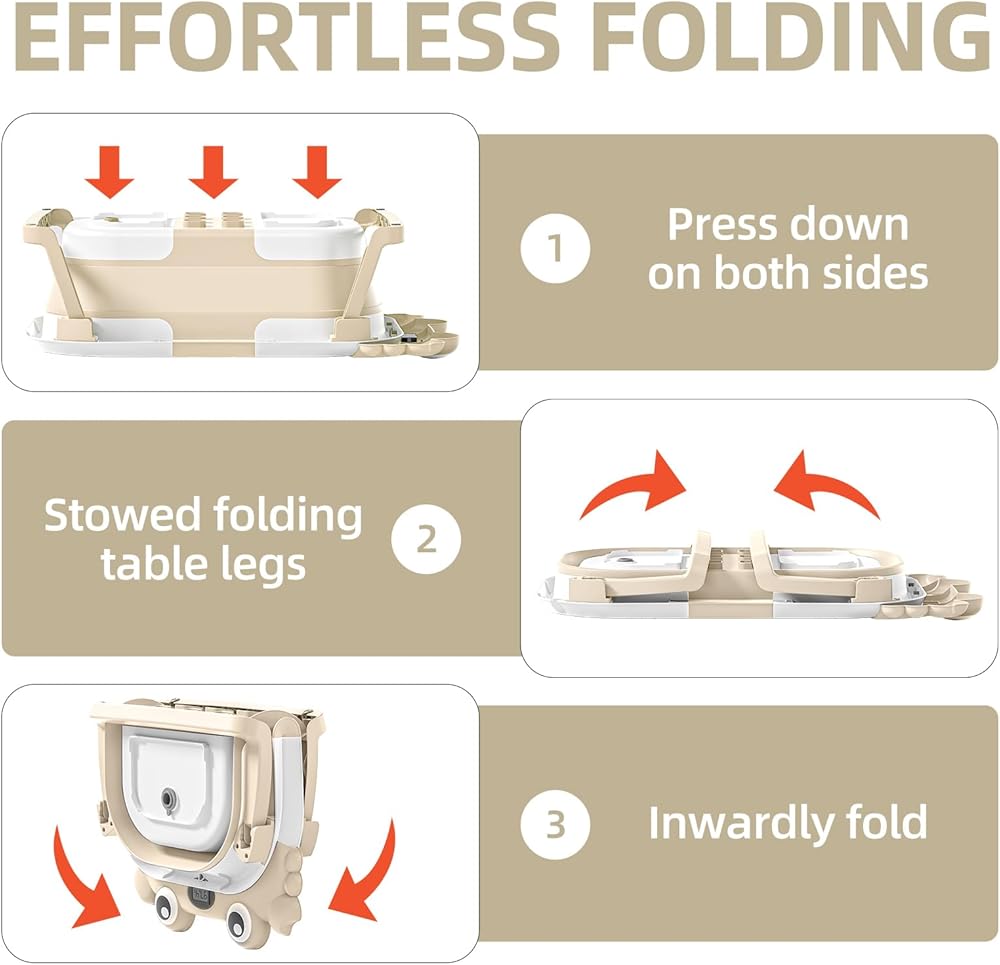 EFFORTLESS FOLDING

1 Press down on both sides

Stowed folding table legs 2

3 Inwardly fold