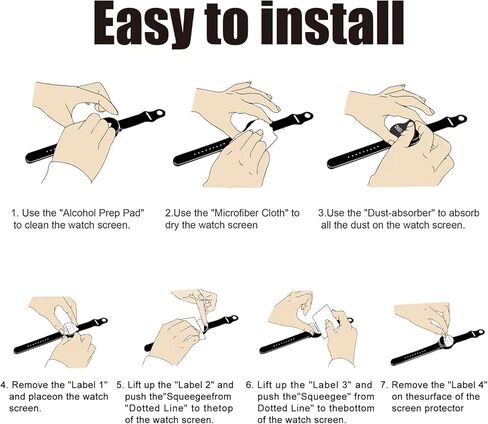 Easy to install

1. Use the "Alcohol Prep Pad" to clean the watch screen.

2.Use the "Microfiber Cloth" to dry the watch screen

3.Use the "Dust-absorber" to absorb all the dust on the watch screen.

4. Remove the "Label 1" and placeon the watch screen.

5. Lift up the "Label 2" and push the"Squeegeefrom "Dotted Line" to thetop of the watch screen.

6. Lift up the "Label 3" and push the"Squeegee" from Dotted Line" to thebottom of the watch screen.

7. Remove the "Label 4" on thesurface of the screen protector