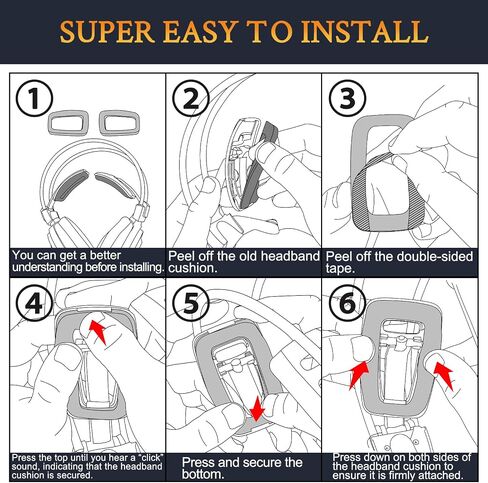 SUPER EASY TO INSTALL

1
You can get a better understanding before installing.

2
Peel off the old headband cushion.

3
Peel off the double-sided tape.

4
Press the top until you hear a "click" sound, indicating that the headband cushion is secured.

5
Press and secure the bottom.

6
Press down on both sides of the headband cushion to ensure it is firmly attached.