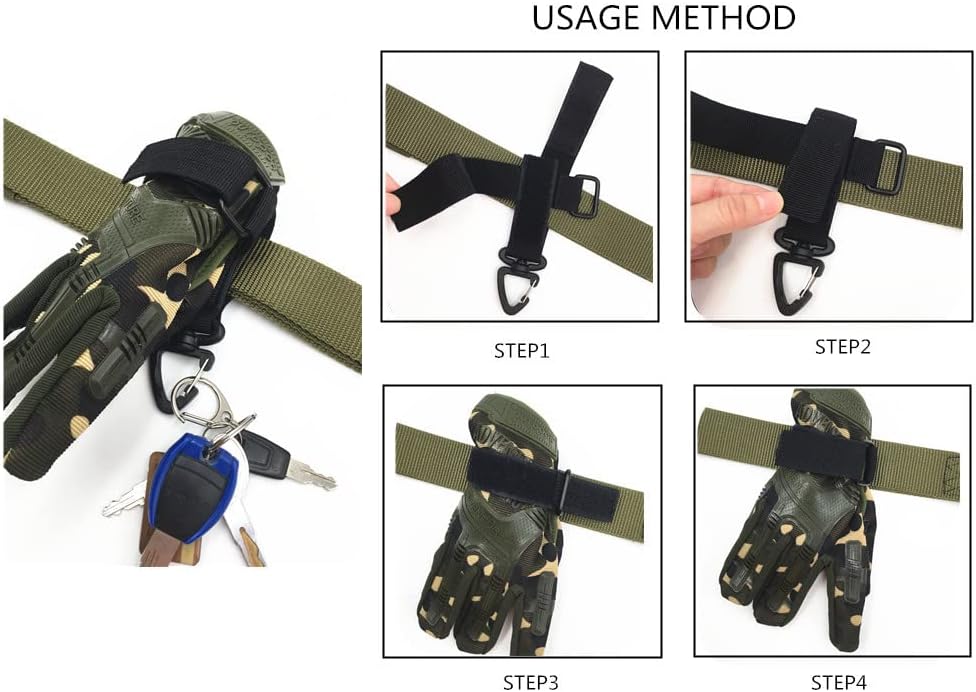 USAGE METHOD

STEP1

STEP2

STEP3

STEP4