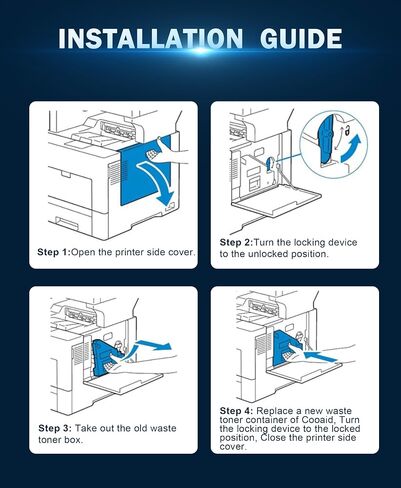 INSTALLATION GUIDE

Step 1:Open the printer side cover.

Step 2:Turn the locking device to the unlocked position.

Step 3: Take out the old waste toner box.

Step 4: Replace a new waste toner container of Cooaid, Turn the locking device to the locked position, Close the printer side cover.