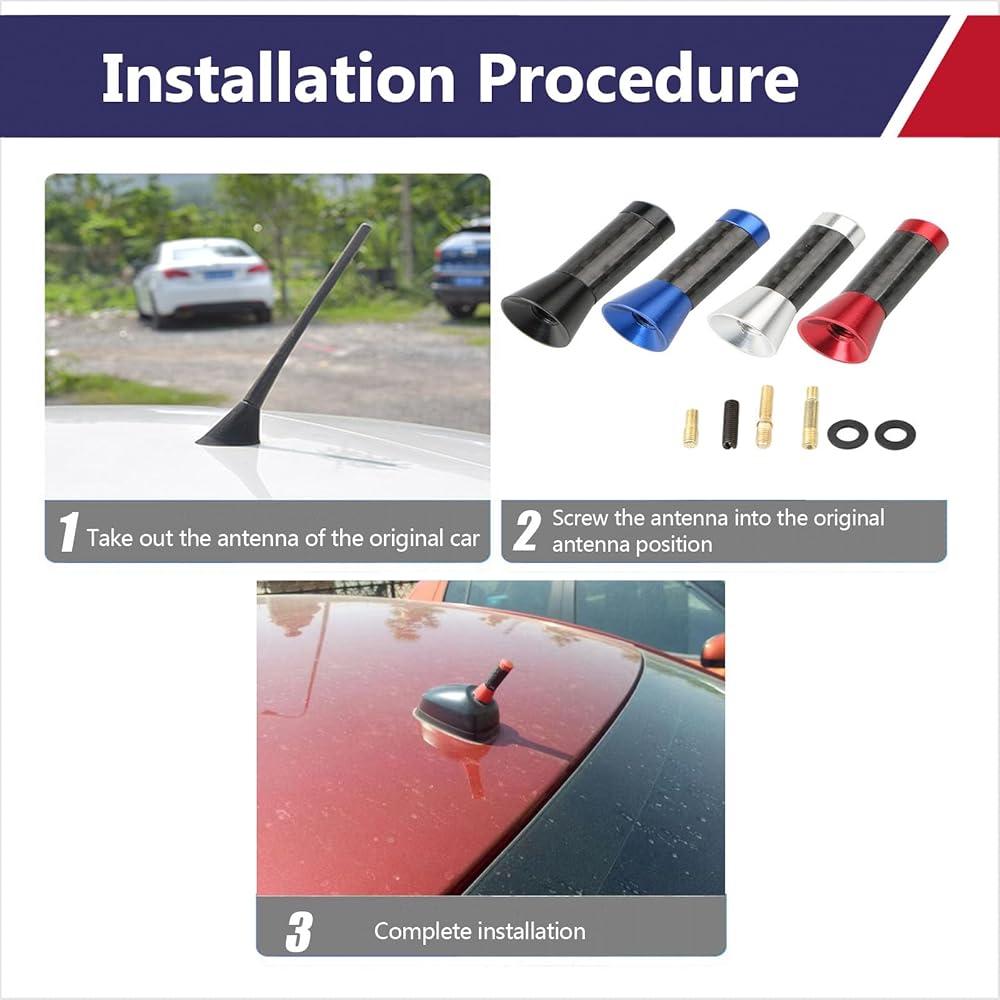 Installation Procedure

1 Take out the antenna of the original car

2 Screw the antenna into the original antenna position

3 Complete installation