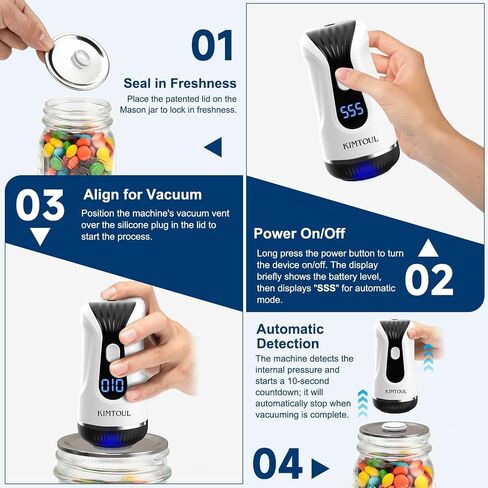 01

Seal in Freshness

Place the patented lid on the Mason jar to lock in freshness.

SSS

KIMTOUL

03

Align for Vacuum

Position the machine's vacuum vent over the silicone plug in the lid to start the process.

Power On/Off

Long press the power button to turn the device on/off. The display briefly shows the battery level, then displays "SSS" for automatic mode.

02

010

KIMTOUL

Automatic Detection

The machine detects the internal pressure and starts a 10-second countdown; it will automatically stop when vacuuming is complete.

KIMTOUL

04