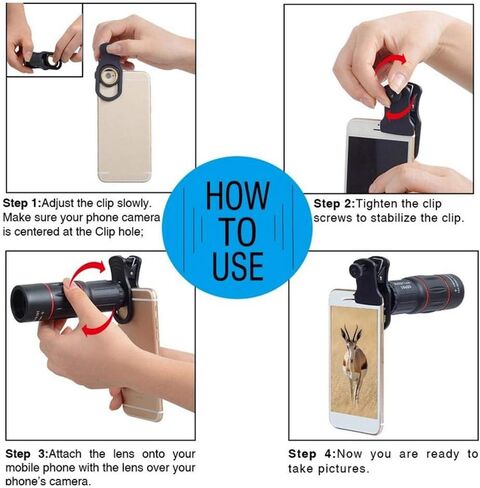 Step 1:Adjust the clip slowly. Make sure your phone camera is centered at the Clip hole;

HOW TO USE

Step 2:Tighten the clip screws to stabilize the clip.

Step 3:Attach the lens onto your mobile phone with the lens over your phone's camera.

Step 4:Now you are ready to take pictures.